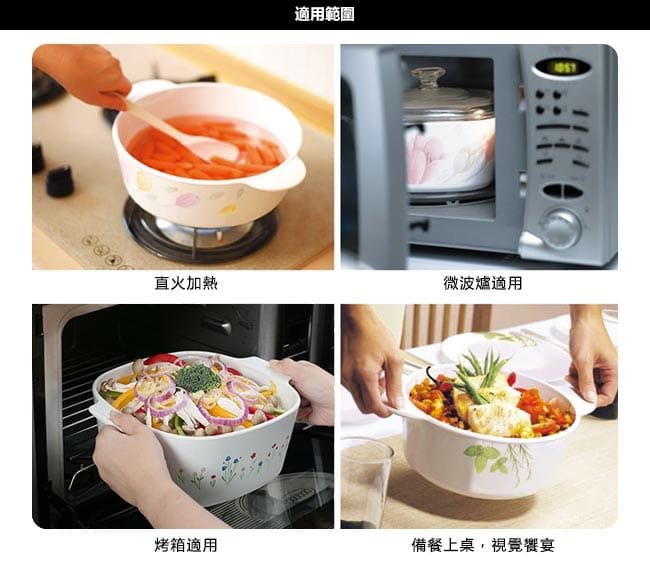 適用範圍

直火加熱

微波爐適用

烤箱適用

備餐上桌，視覺饗宴