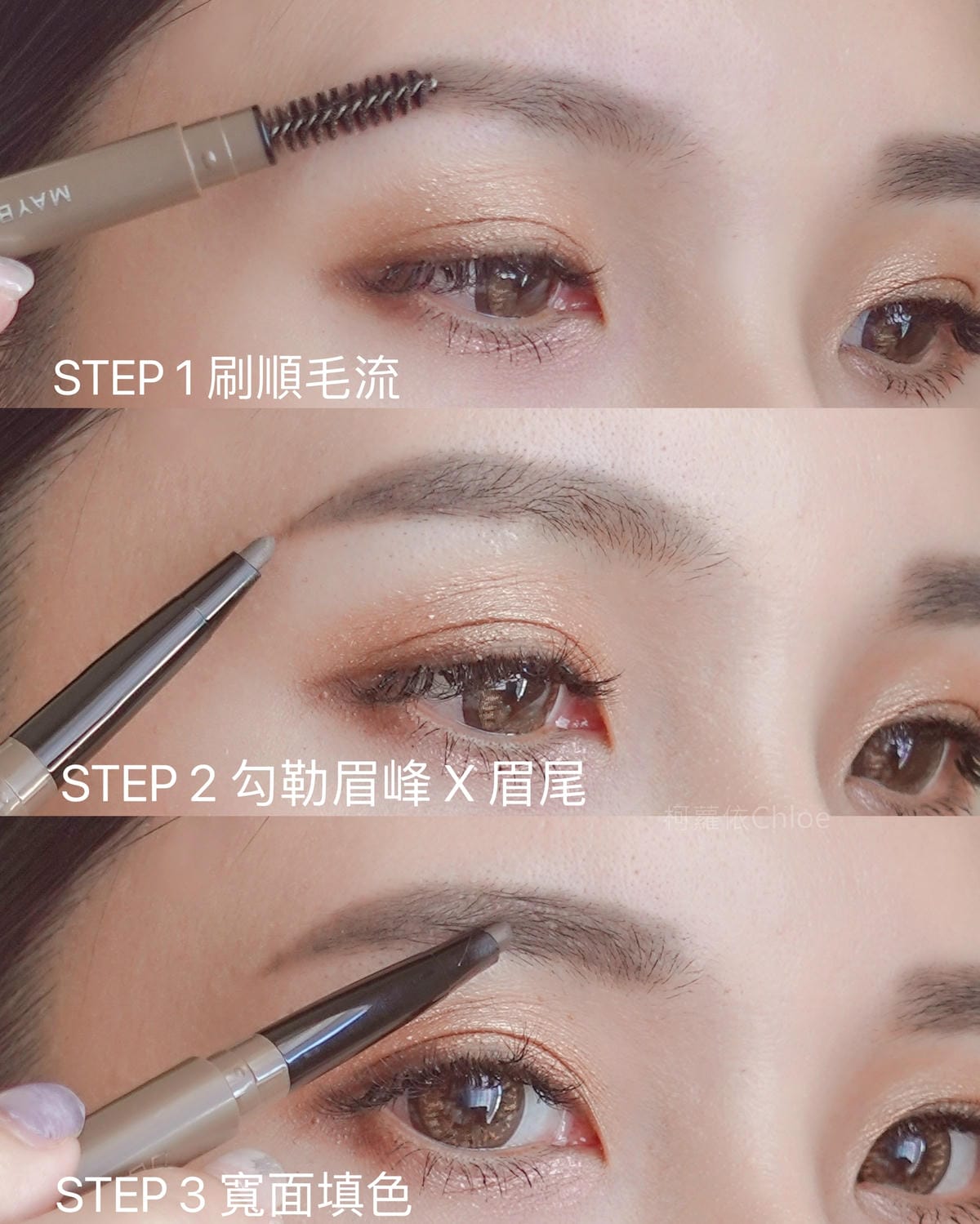 MAYB

STEP 1 刷順毛流

STEP 2 勾勒眉峰 X 眉尾

柯蘿依Chloe

STEP 3 寬面填色